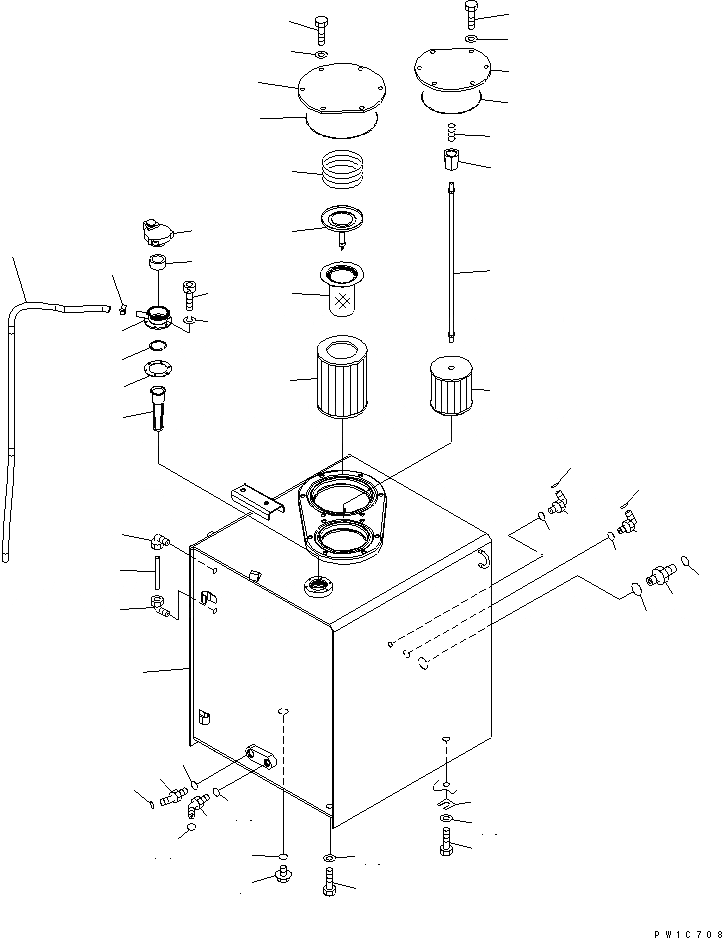 PW1C708