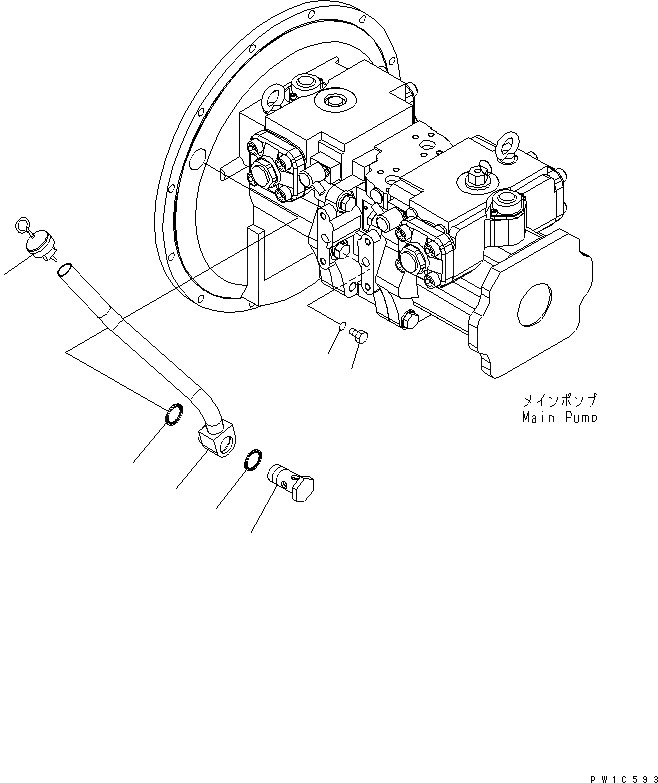 メインポンプ
Main Pump

PW1C593