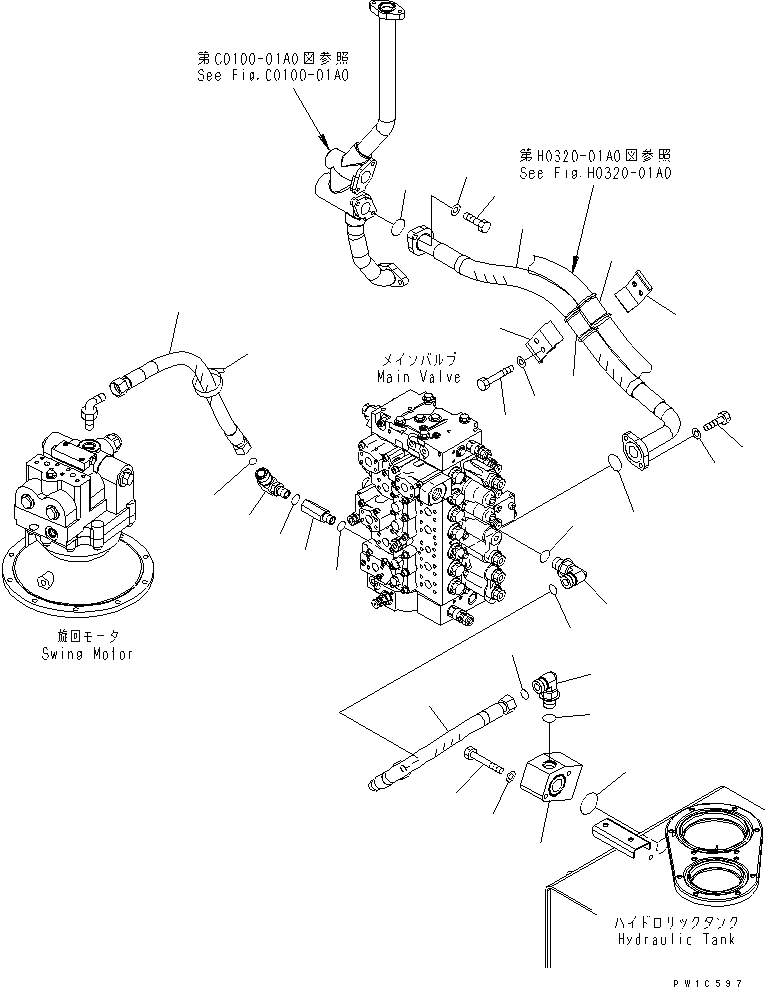 第C0100-01A0図参照
See Fig.C0100-01A0

第H0320-01A0図参照
See Fig.H0320-01A0

メインバルブ
Main Valve

旋回モータ
Swing Motor

ハイドロリックタンク
Hydraulic Tank

PW1C597