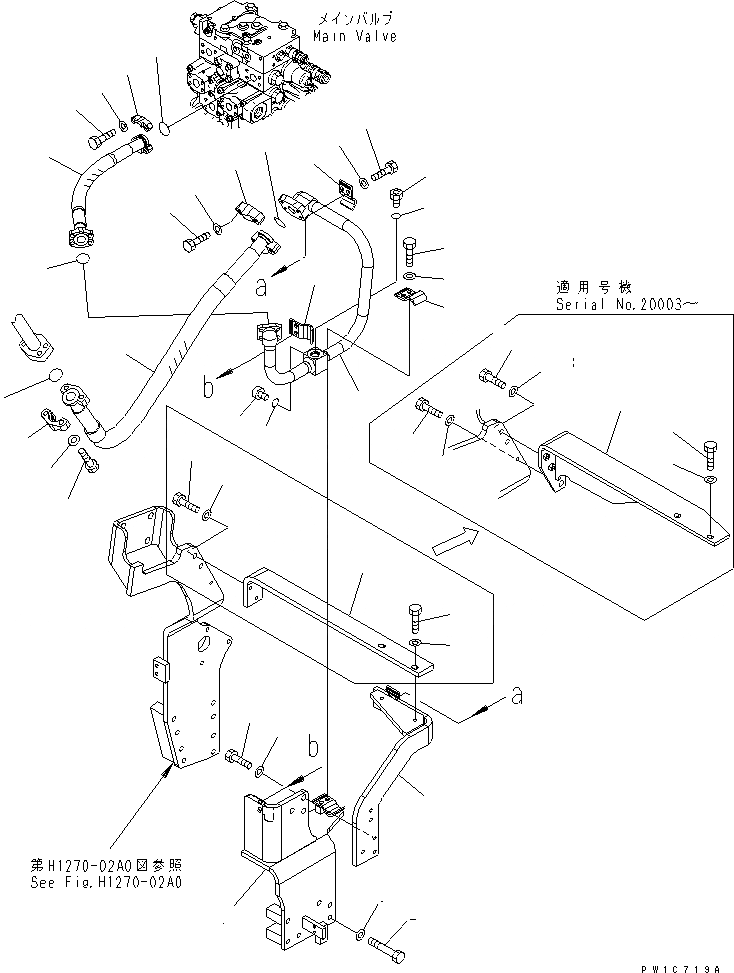 メインバルブ
Main Valve

a

b

適用号機
Serial No.20003～

a

b

第H1270-02A0図参照
See Fig.H1270-02A0

PW1C719A