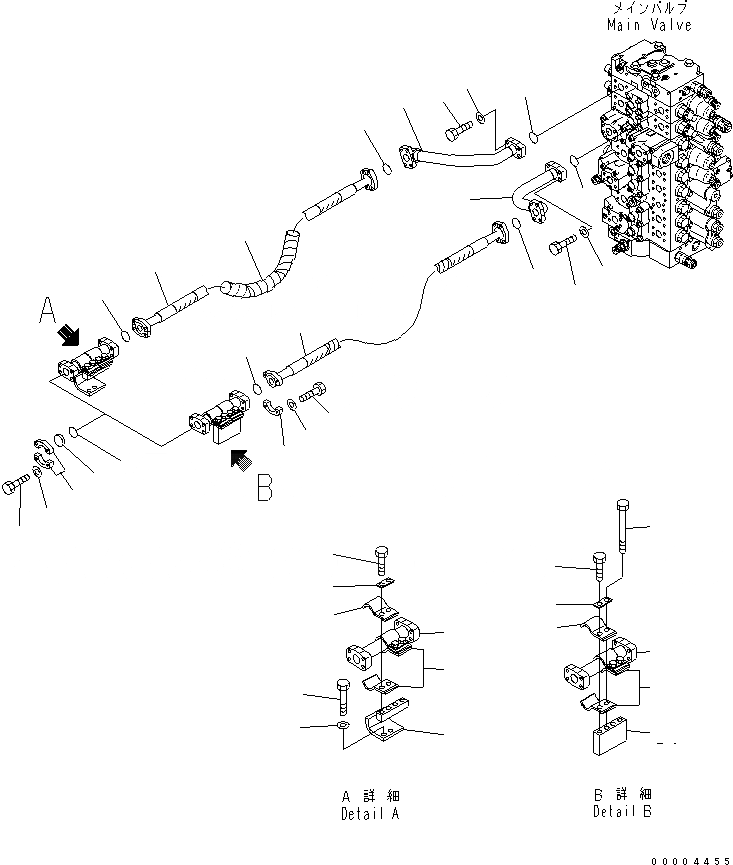 メインバルブ
Main Valve

A

B

A 詳細
Detail A

B 詳細
Detail B

00004455