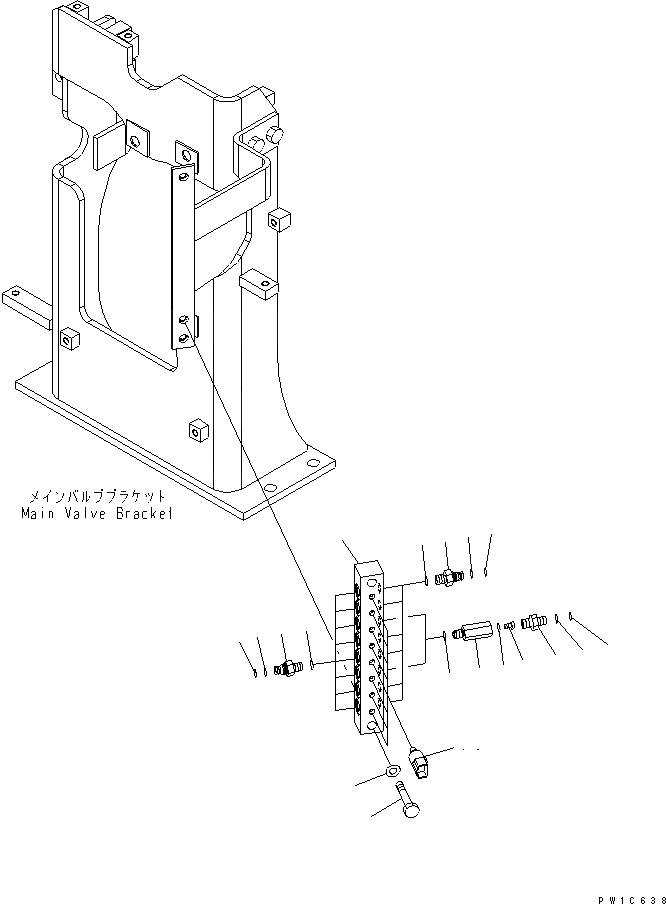 メインバルブブラケット
Main Valve Bracket

PW1C638