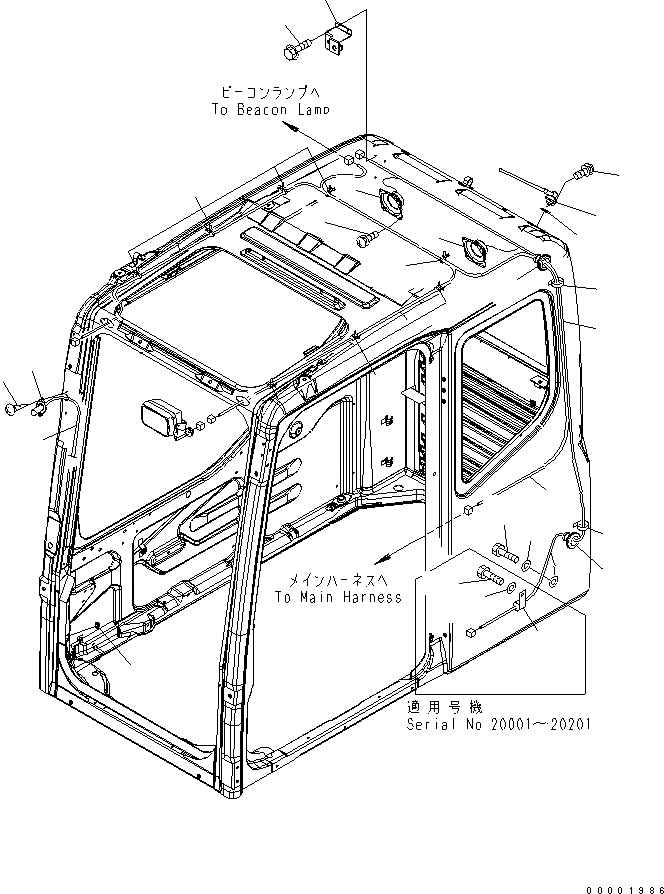 ビーコンランプへ
To Beacon Lamp

メインハーネスへ
To Main Harness

適用号機
Serial No 20001～20201

00001986