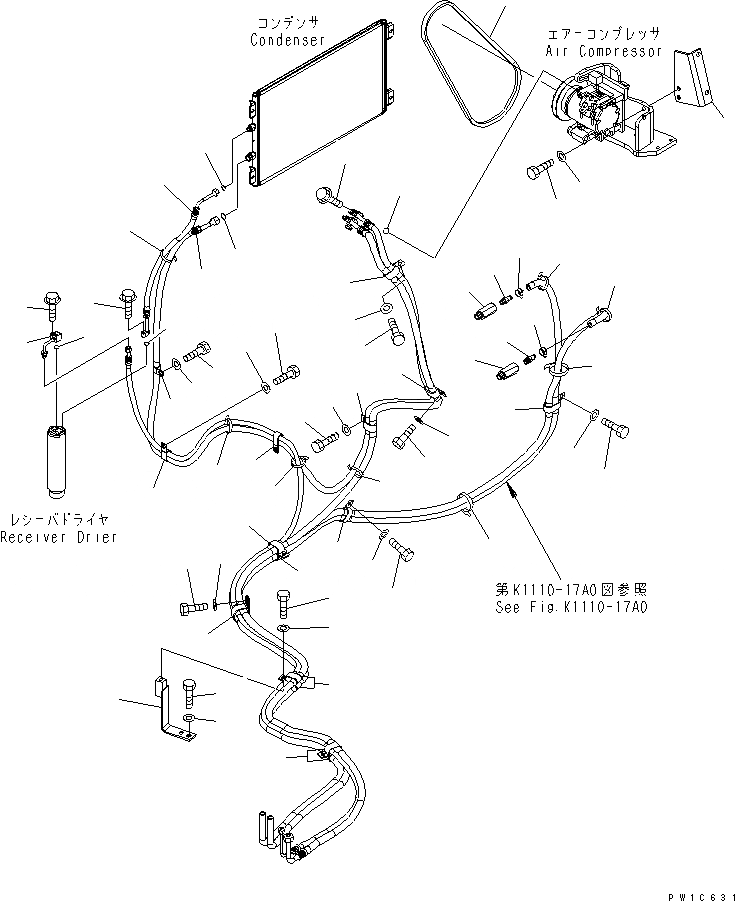 コンデンサ
Condenser

エアーコンプレッサ
Air Compressor

レシーバドライヤ
Receiver Drier

第K1110-17A0図参照
See Fig.K1110-17A0

PW1C631