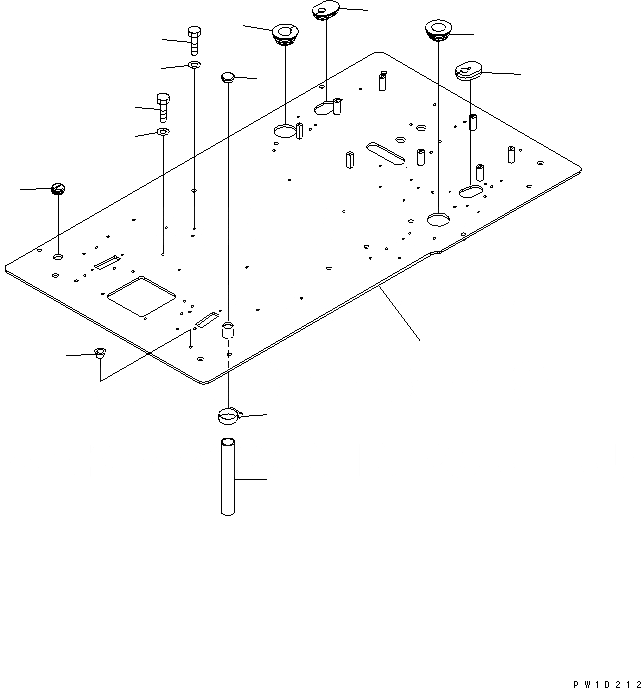 PW1D212