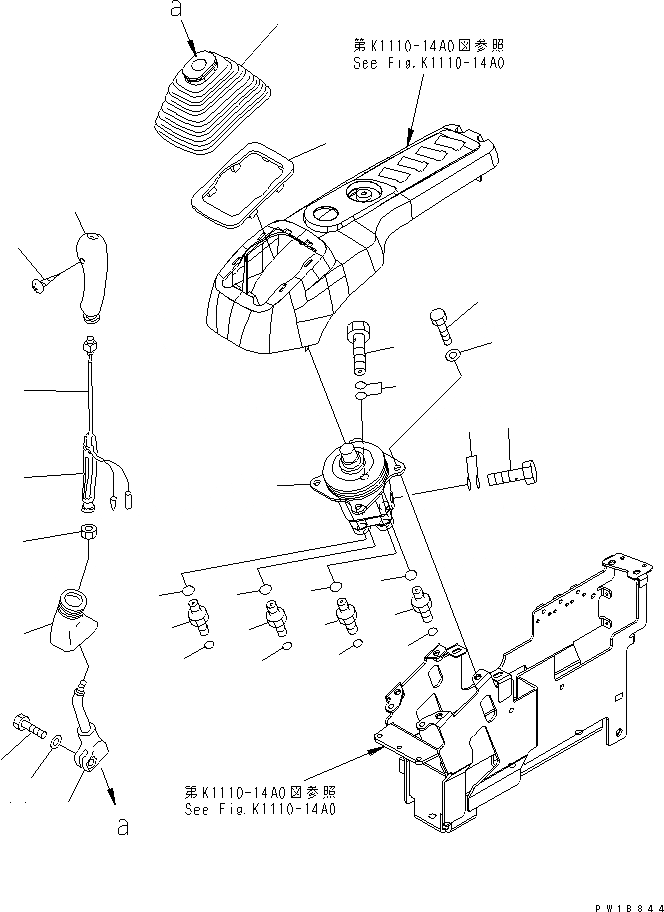 a

第K1110-14A0図参照
See Fig.K1110-14A0

第K1110-14A0図参照
See Fig.K1110-14A0

a

PW1B844