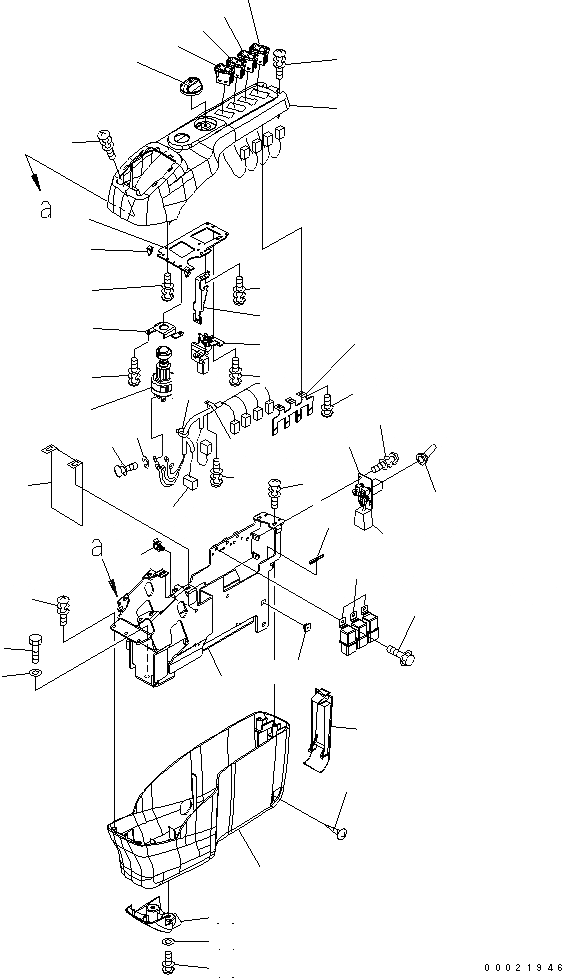 a

a

00021946