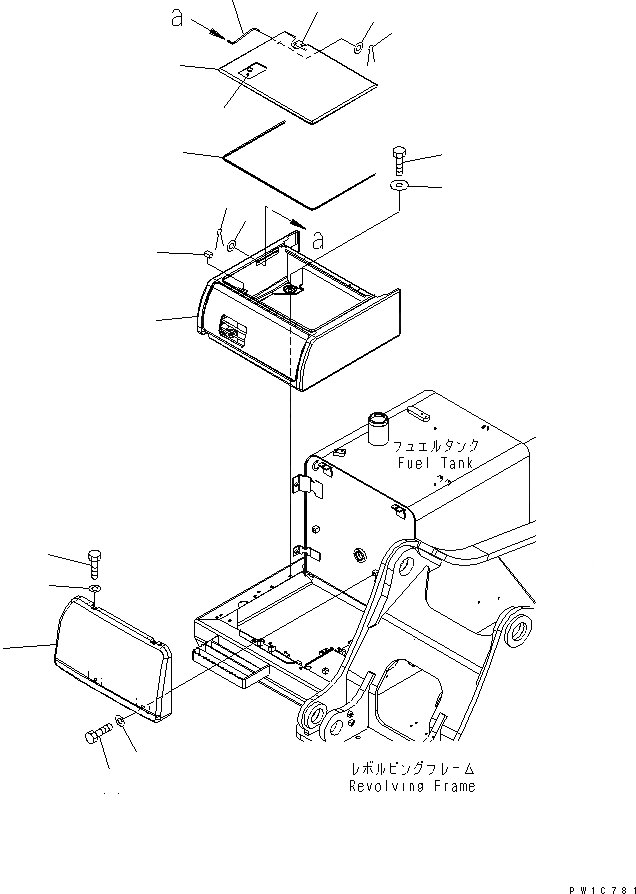 a

a

フュエルタンク
Fuel Tank

レボルビングフレーム
Revolving Frame

PW1C781