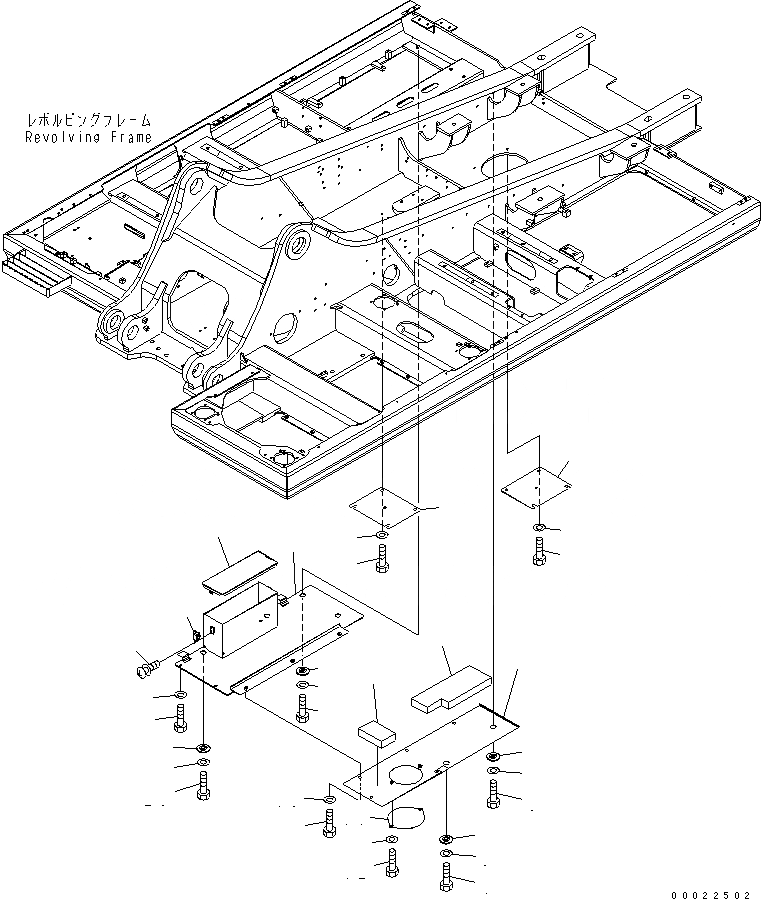 レボルビングフレーム
Revolving Frame

00022502