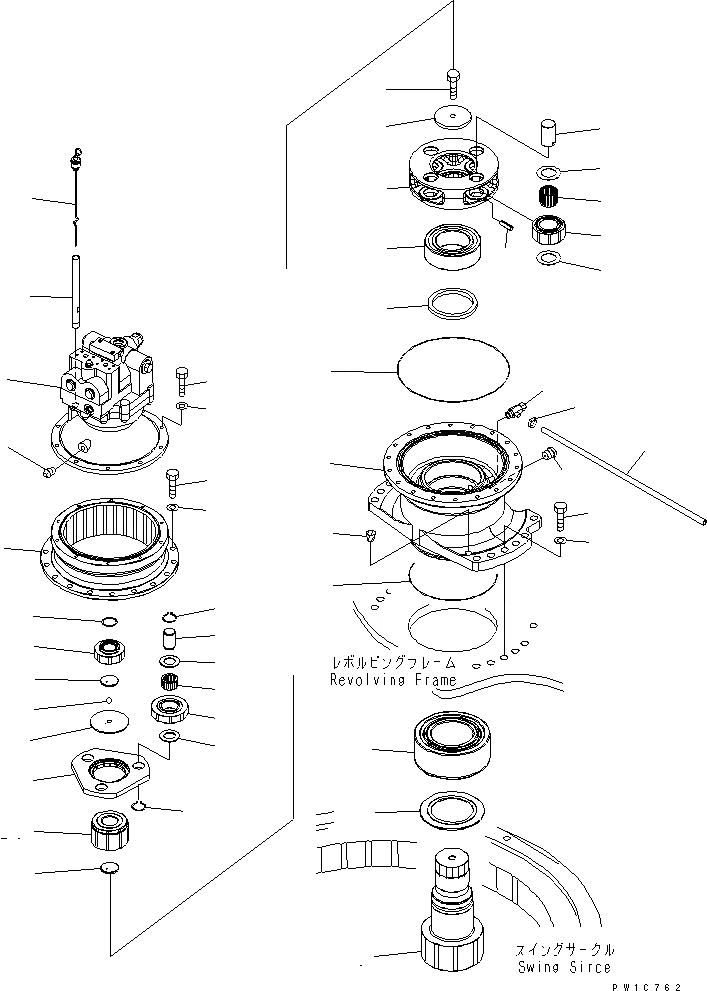 レボルビングフレーム
Revolving Frame

スイングサークル
Swing Sirce

PW1C762