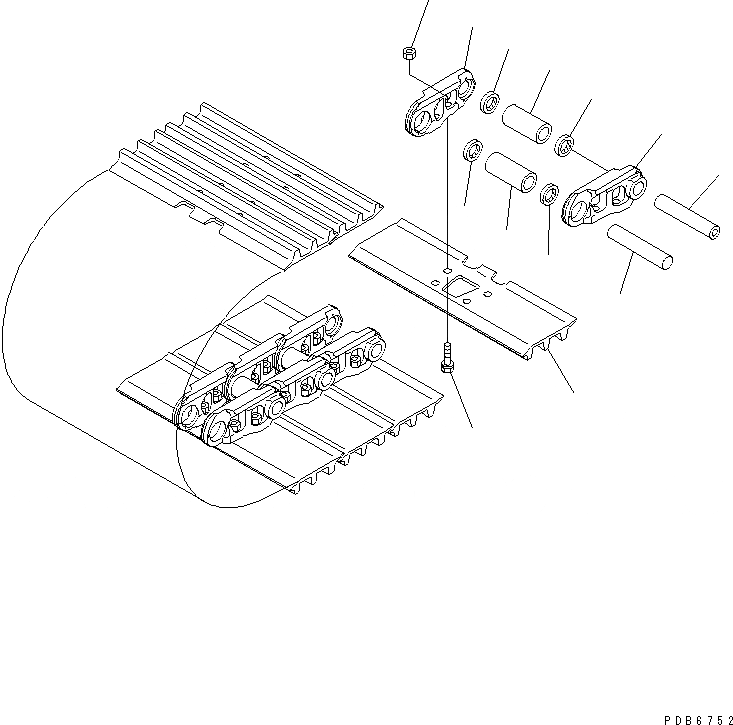 PDB6752