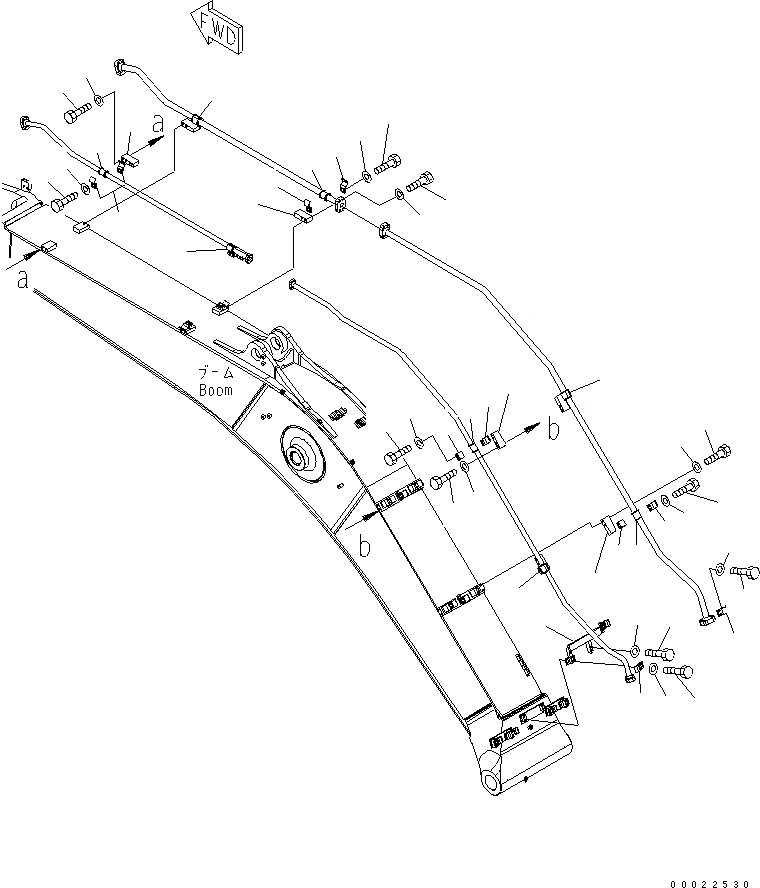 FWD

a

a

ブーム
Boom

b

b

00022530