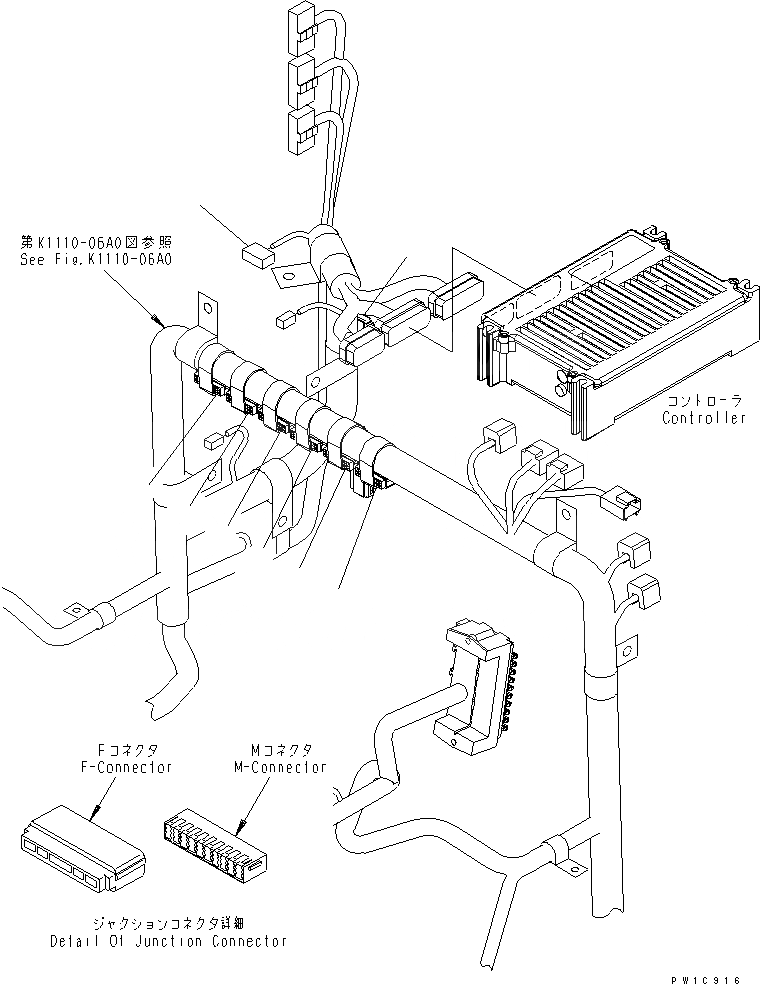 第K1110-06A0図参照
See Fig.K1110-06A0

コントローラ
Controller

Fコネクタ
F-Connector

Mコネクタ
M-Connector

ジャクションコネクタ詳細
Detail Of Junction Connector

PW1C916