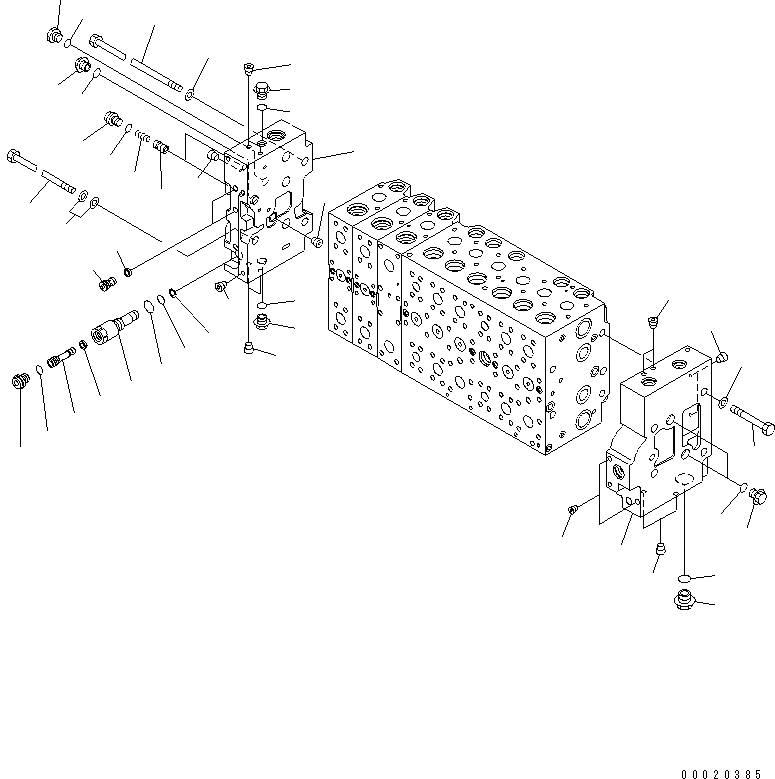 00020385