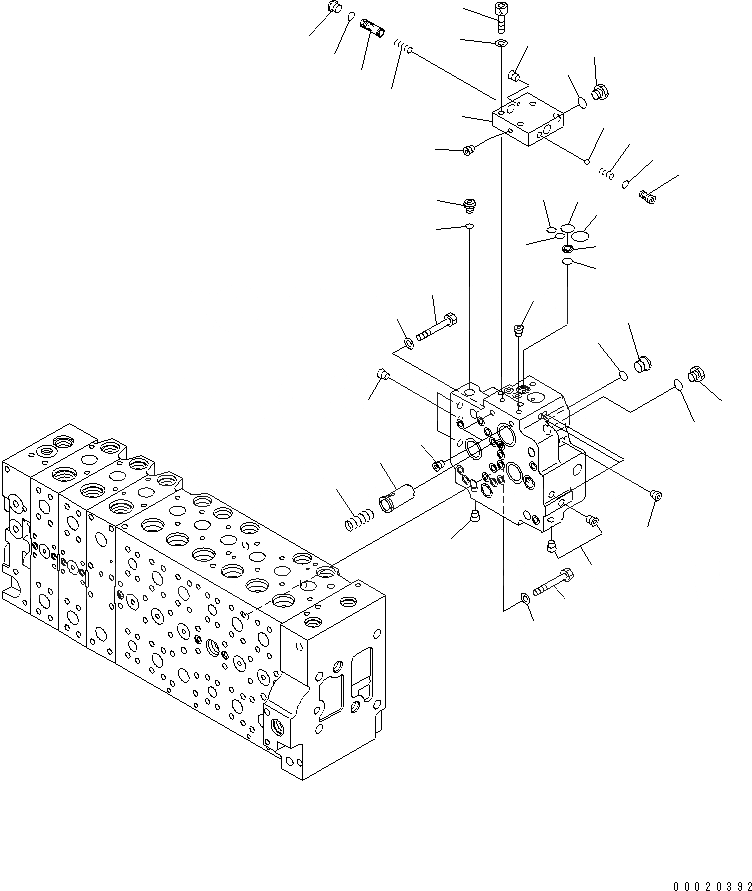 00020392