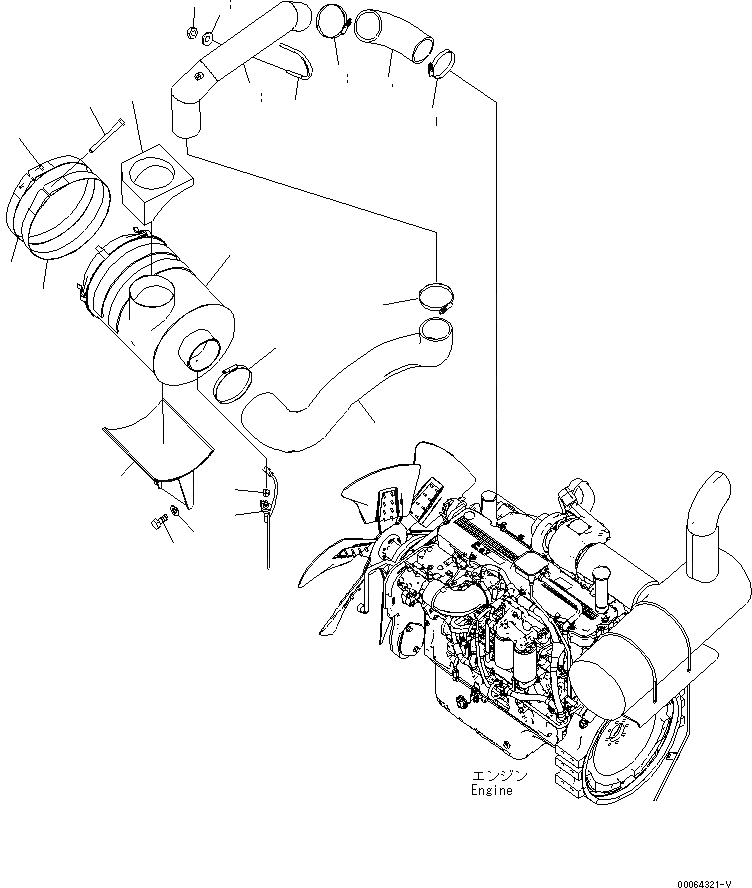 エンジン
Engine

00064321-V