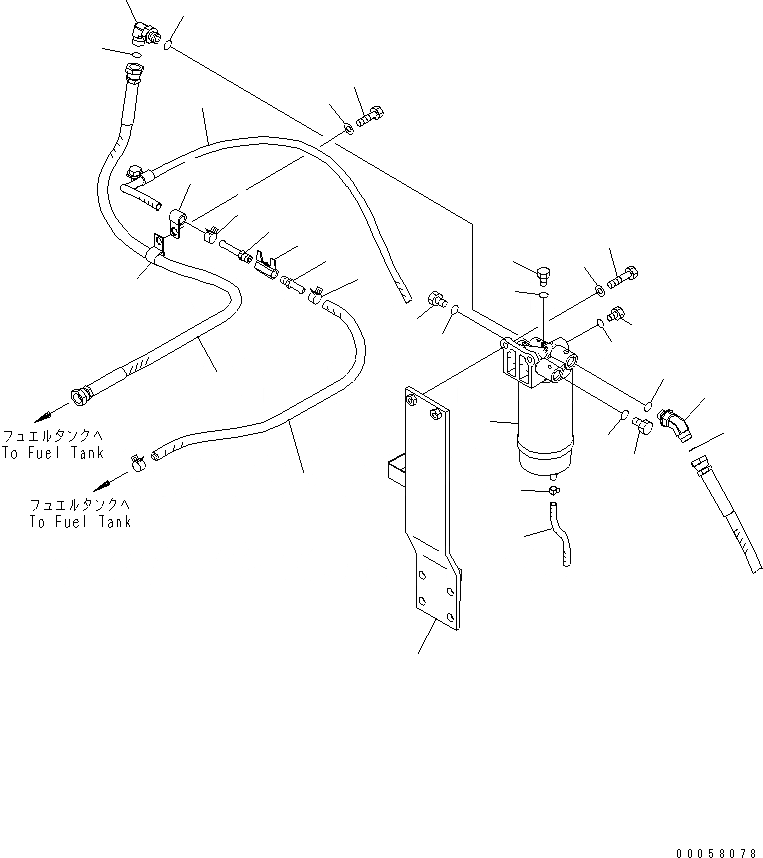 フュエルタンクへ
To Fuel Tank

フュエルタンクへ
To Fuel Tank

00058078