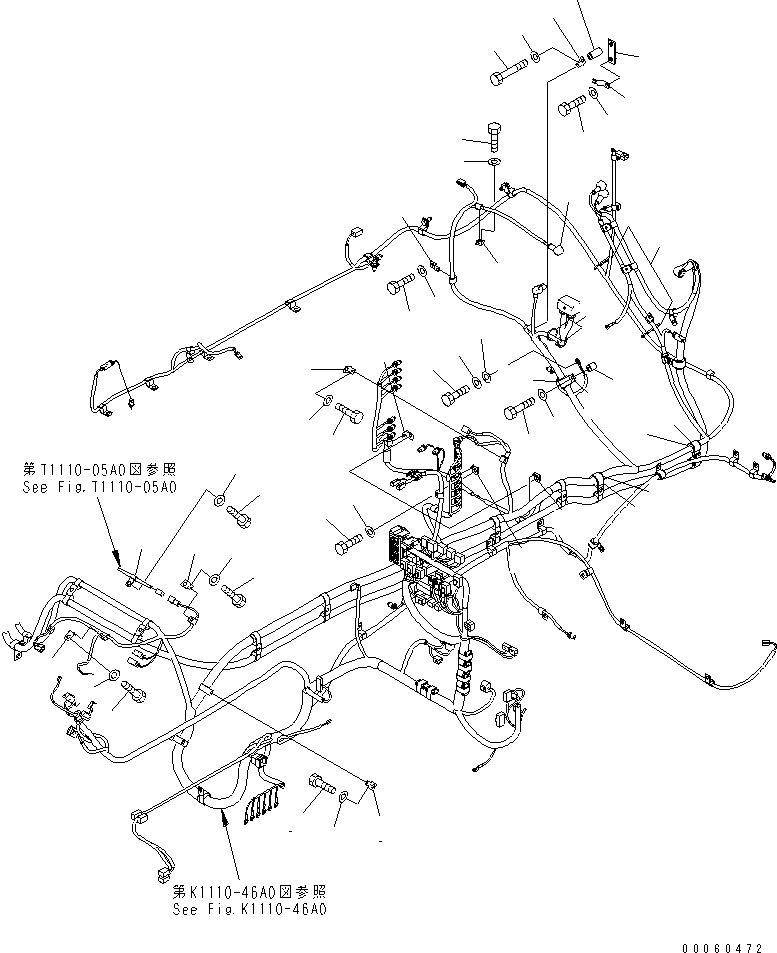 第T1110-05A0図参照
See Fig.T1110-05A0

第K1110-46A0図参照
See Fig.K1110-46A0

00060472