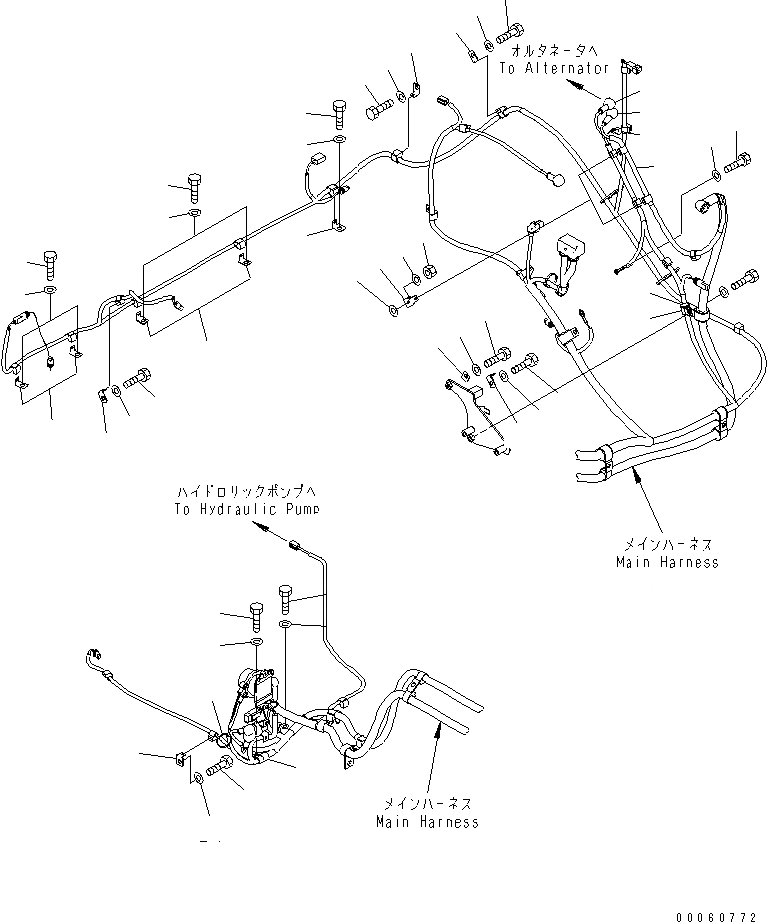 オルタネータへ
To Alternator

ハイドロリックポンプへ
To Hydraulic Pump

メインハーネス
Main Harness

メインハーネス
Main Harness

00060772