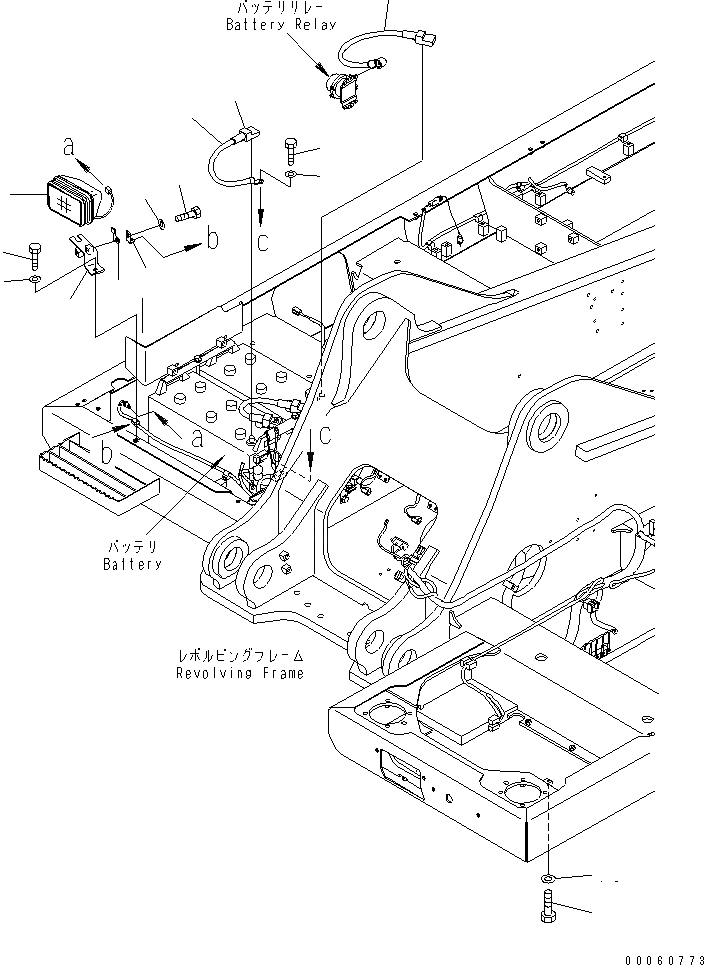 バッテリリレー
Battery Relay

a

b

c

a

b

c

バッテリ
Battery

レボルビングフレーム
Revolving Frame

00060773