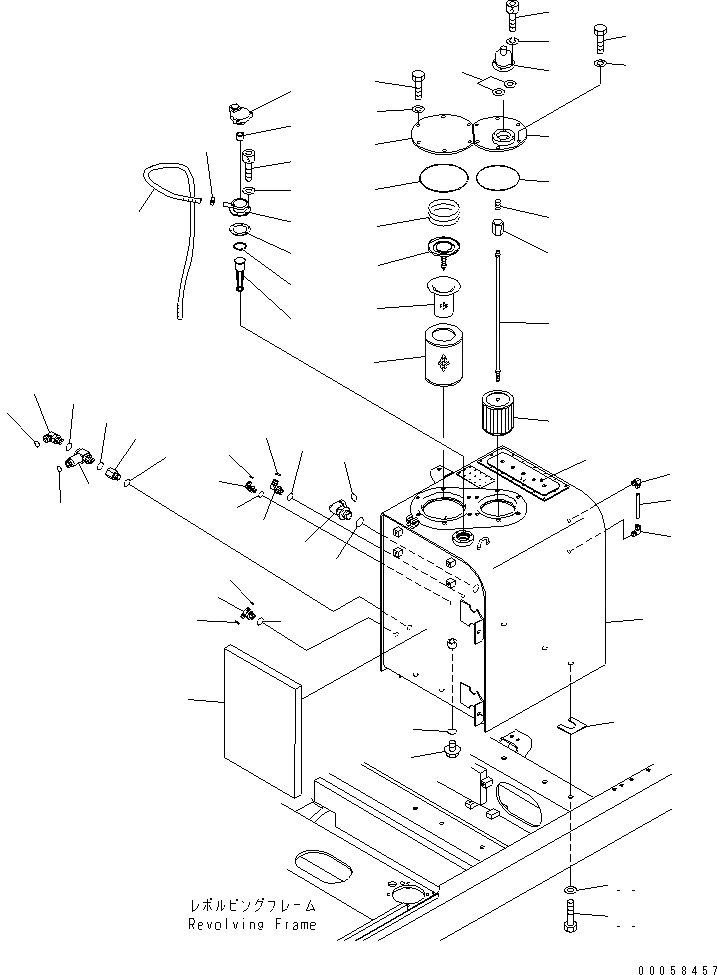 レボルビングフレーム
Revolving Frame

00058457