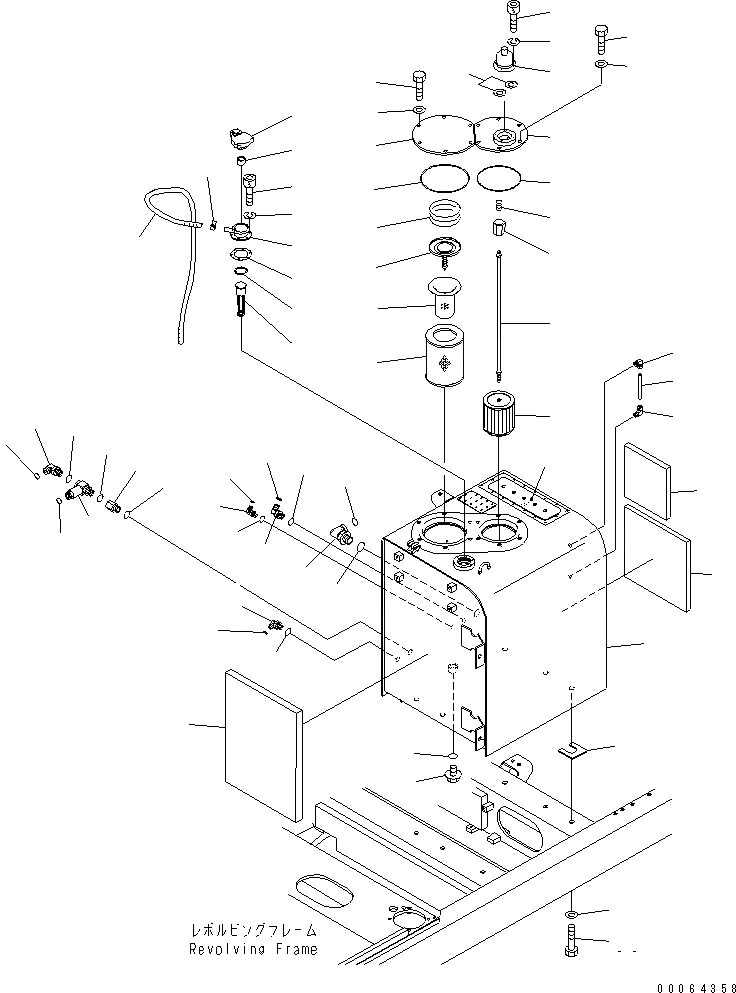 レボルビングフレーム
Revolving Frame

00064358