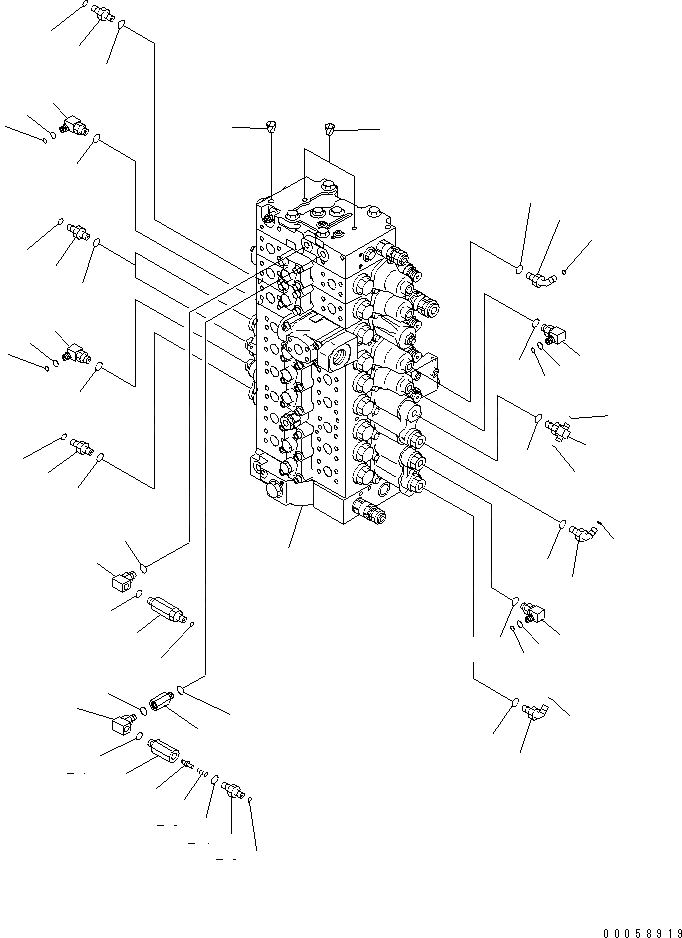 00058919