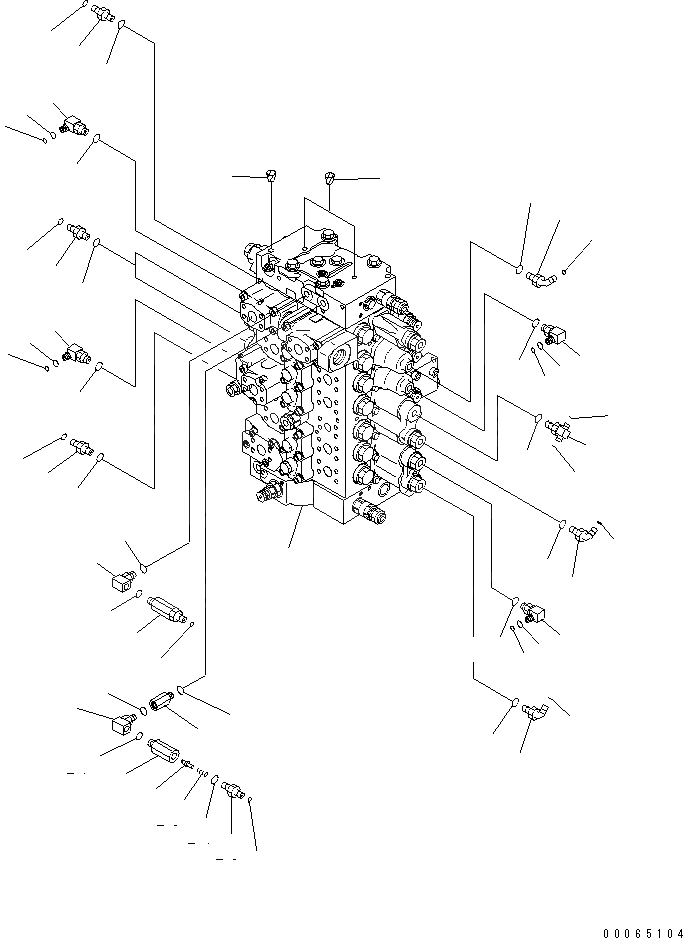 00065104