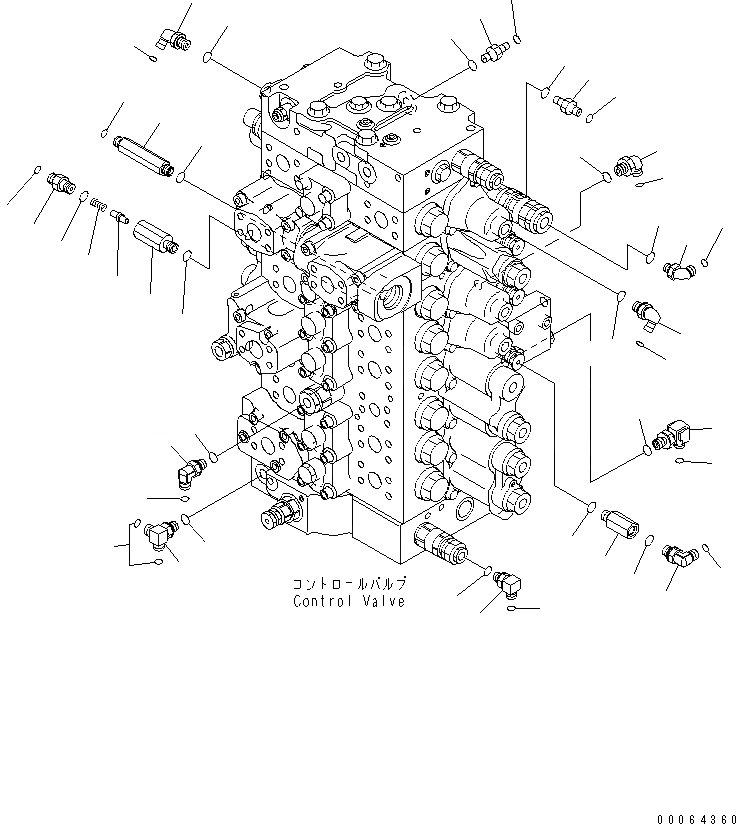 コントロールバルブ
Control Valve

00064360