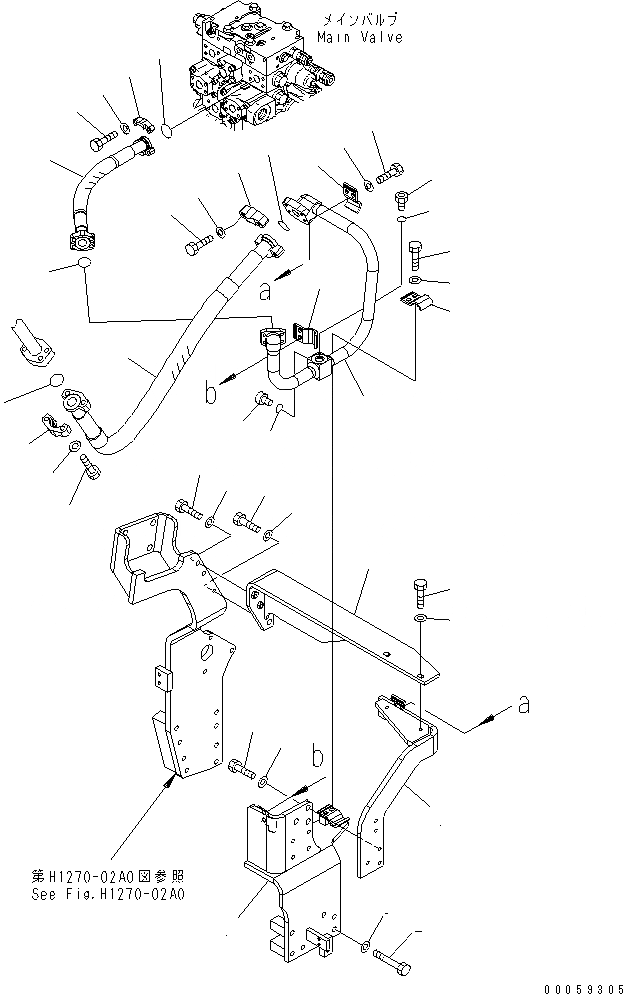 メインバルブ
Main Valve

a

b

a

b

第H1270-02A0図参照
See Fig.H1270-02A0

00059305