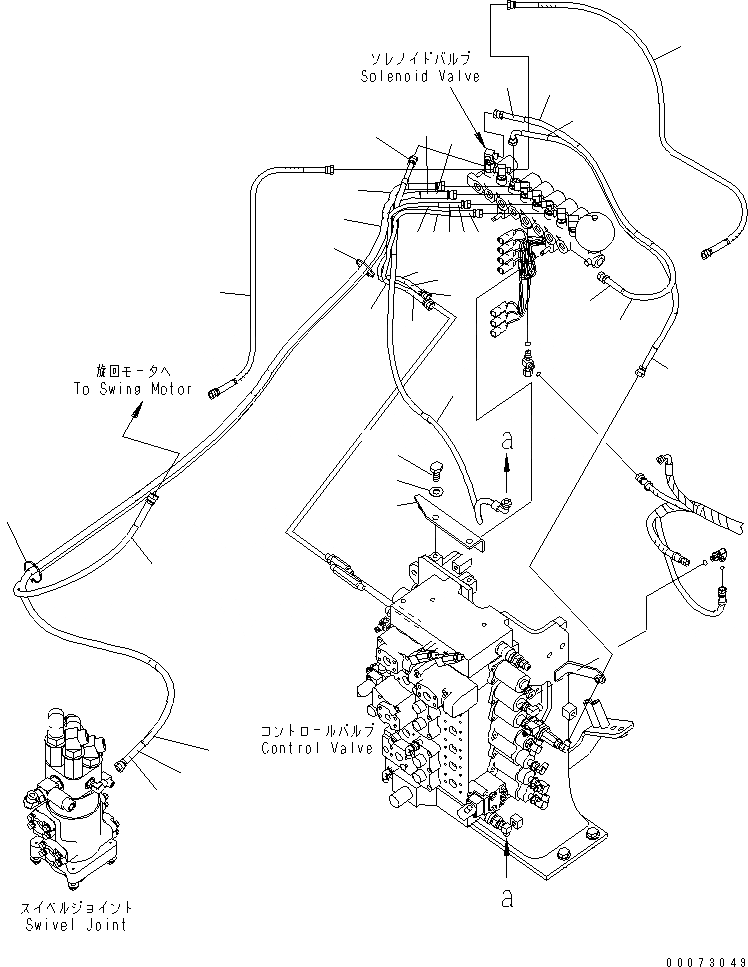 ソレノイドバルブ
Solenoid Valve

旋回モータへ
To Swing Motor

a

コントロールバルブ
Control Valve

スイベルジョイント
Swivel Joint

a

00073049