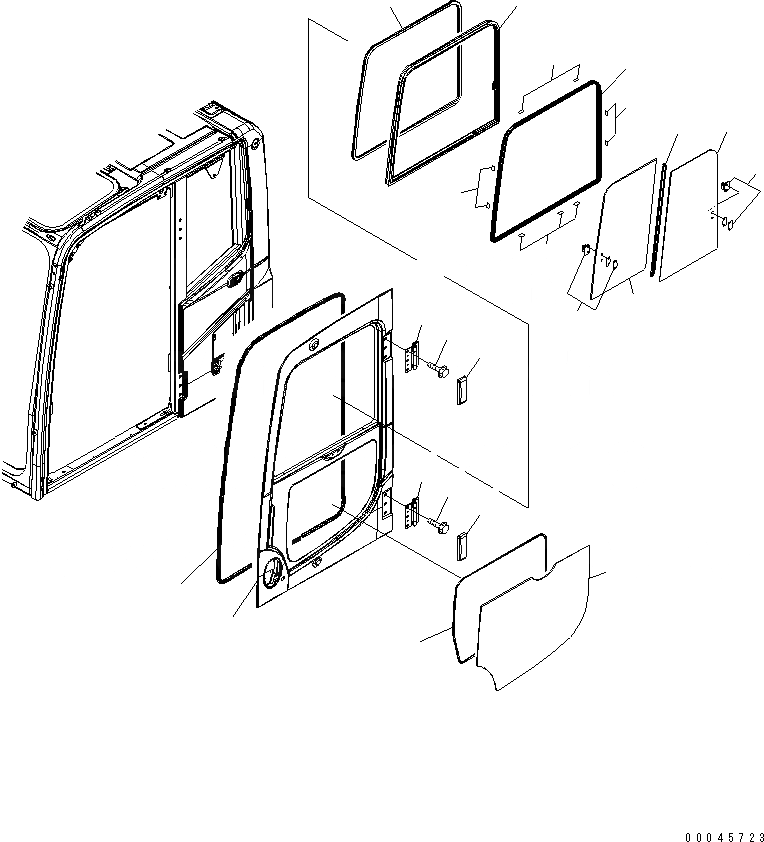 00045723