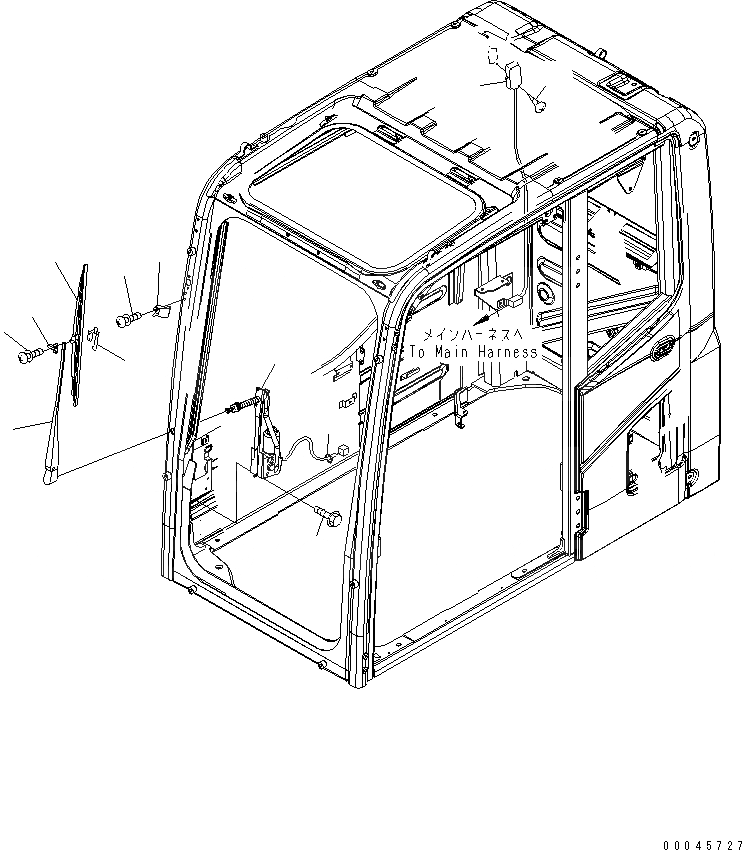 メインハーネスへ
To Main Harness

00045727