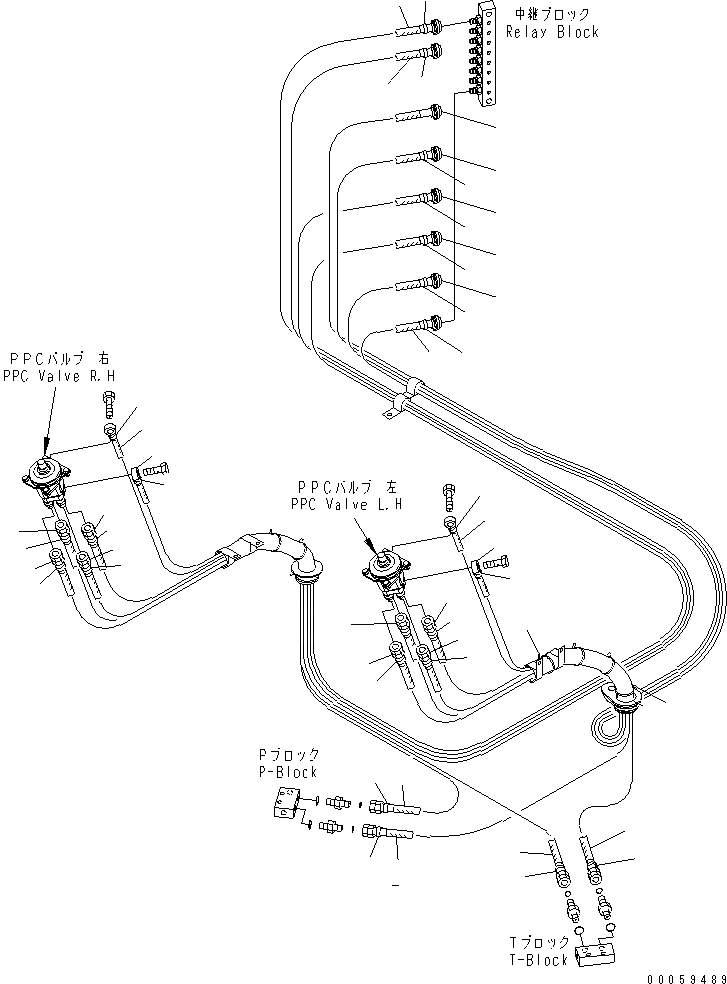 中継ブロック
Relay Block

PPCバルブ 右
PPC Valve R.H

PPCバルブ 左
PPC Valve L.H

Pブロック
P-Block

Tブロック
T-Block

00059489