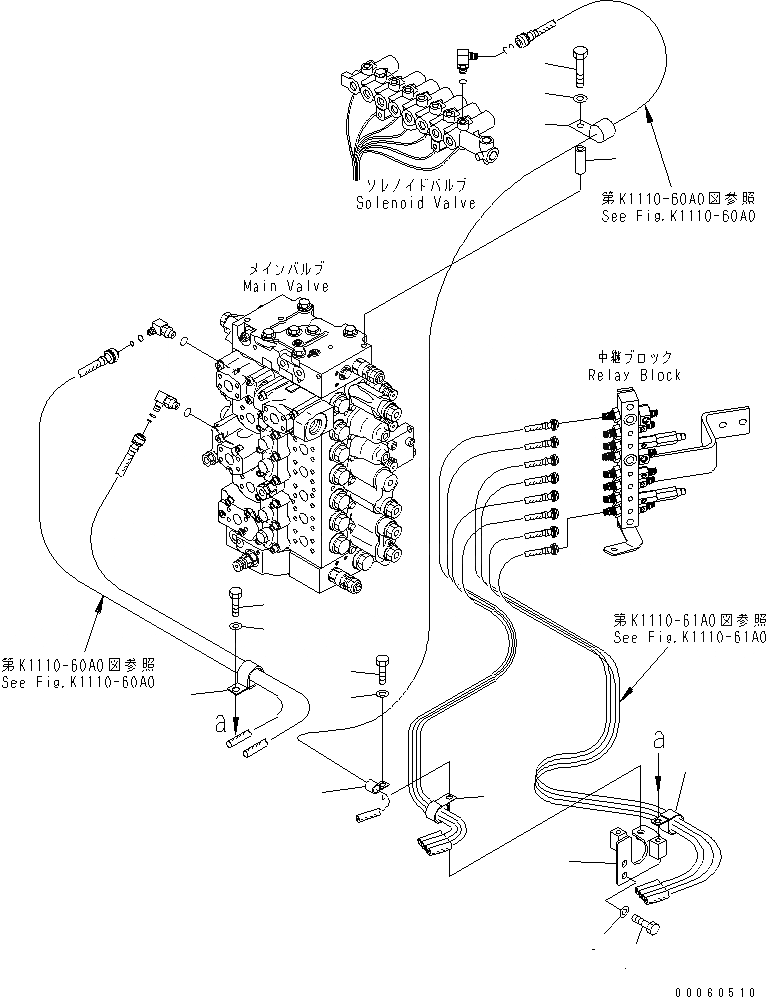 ソレノイドバルブ
Solenoid Valve

第K1110-60A0図参照
See Fig.K1110-60A0

メインバルブ
Main Valve

中継ブロック
Relay Block

第K1110-61A0図参照
See Fig.K1110-61A0

第K1110-60A0図参照
See Fig.K1110-60A0

a

a

00060510