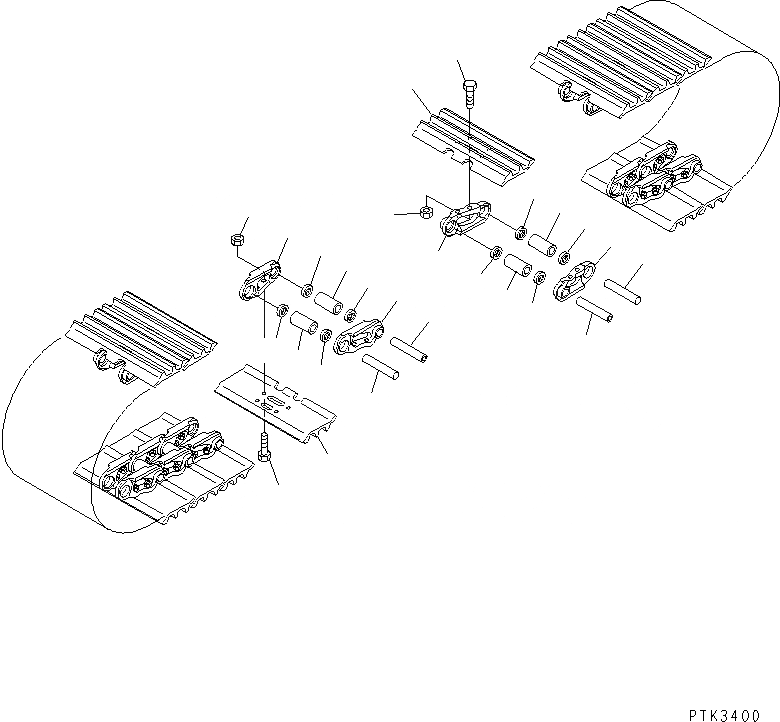 PTK3400