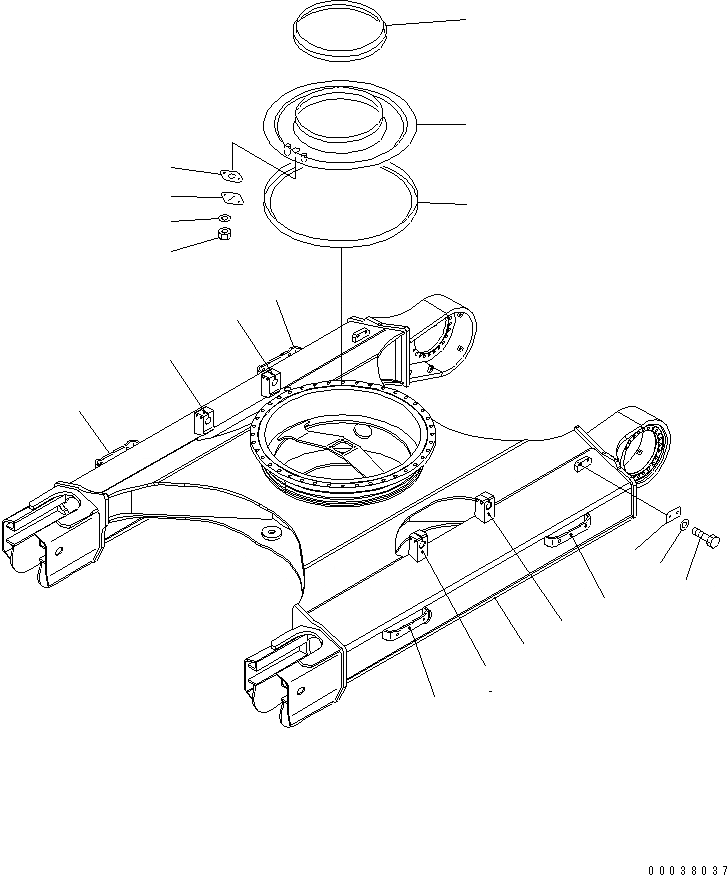 00038037