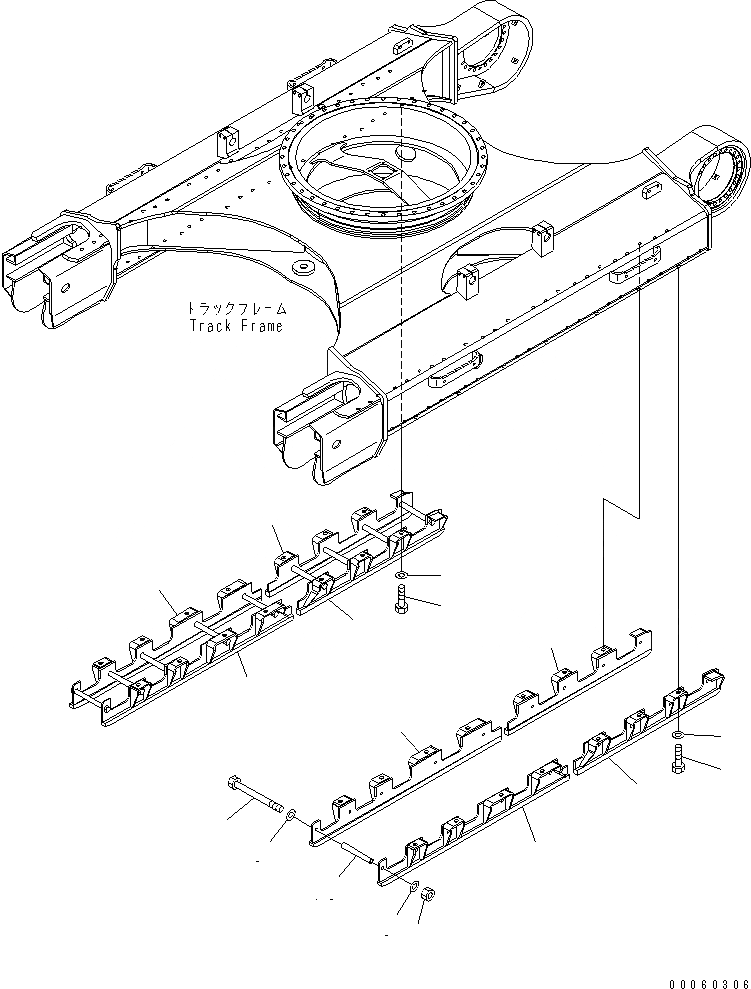 トラックフレーム
Track Frame

00060306