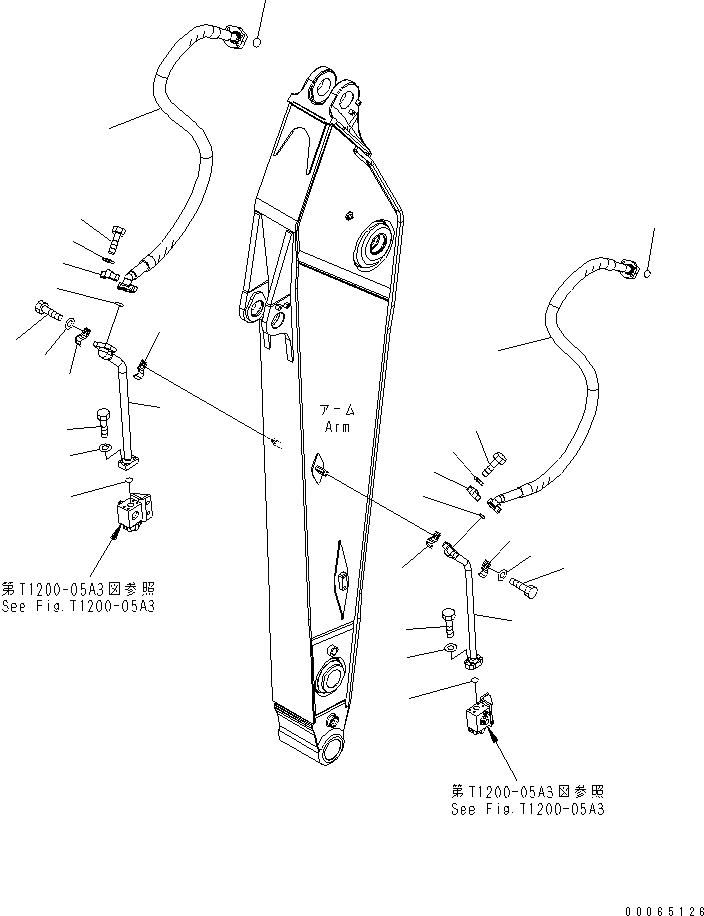 アーム
Arm

第T1200-05A3図参照
See Fig.T1200-05A3

第T1200-05A3図参照
See Fig.T1200-05A3

00065126