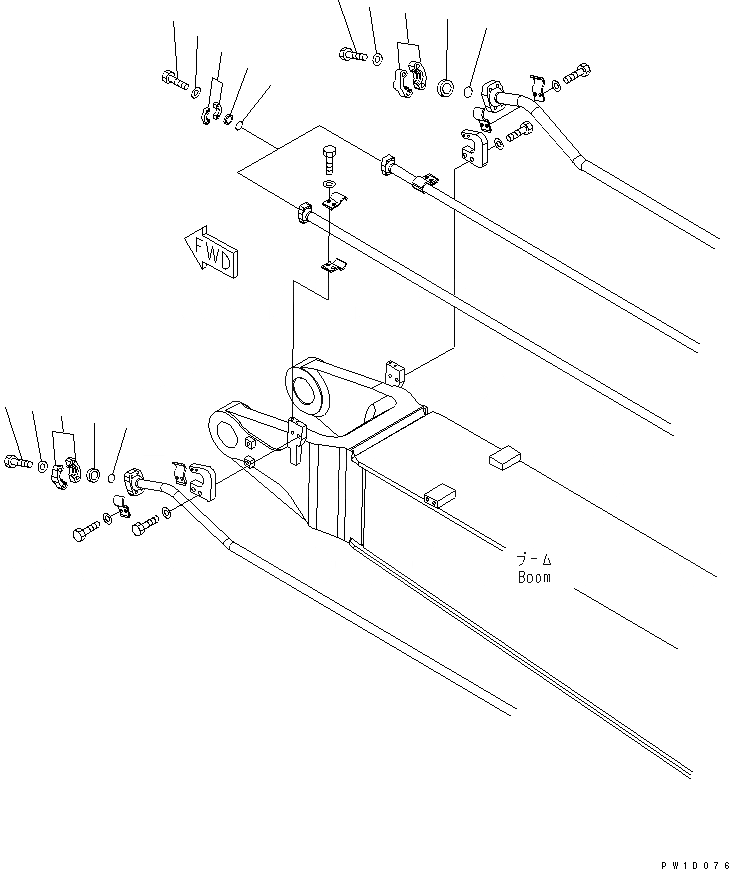 FWD

ブーム
Boom

PW1D076