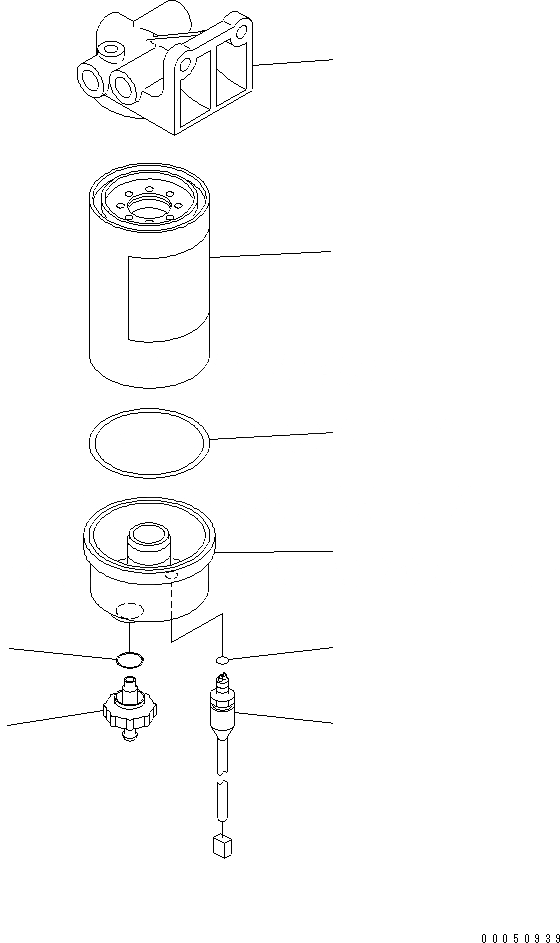 00050939