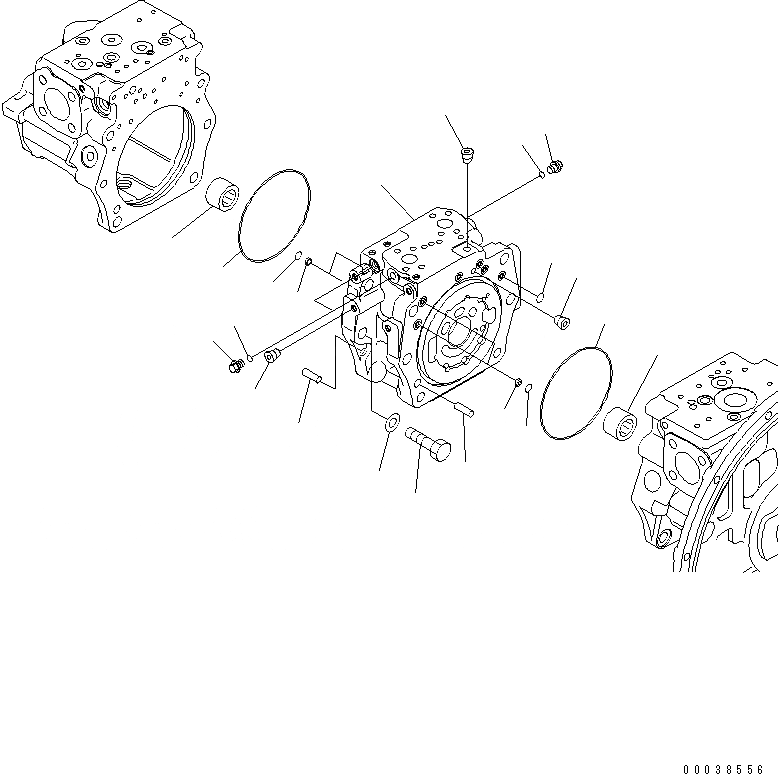 00038556