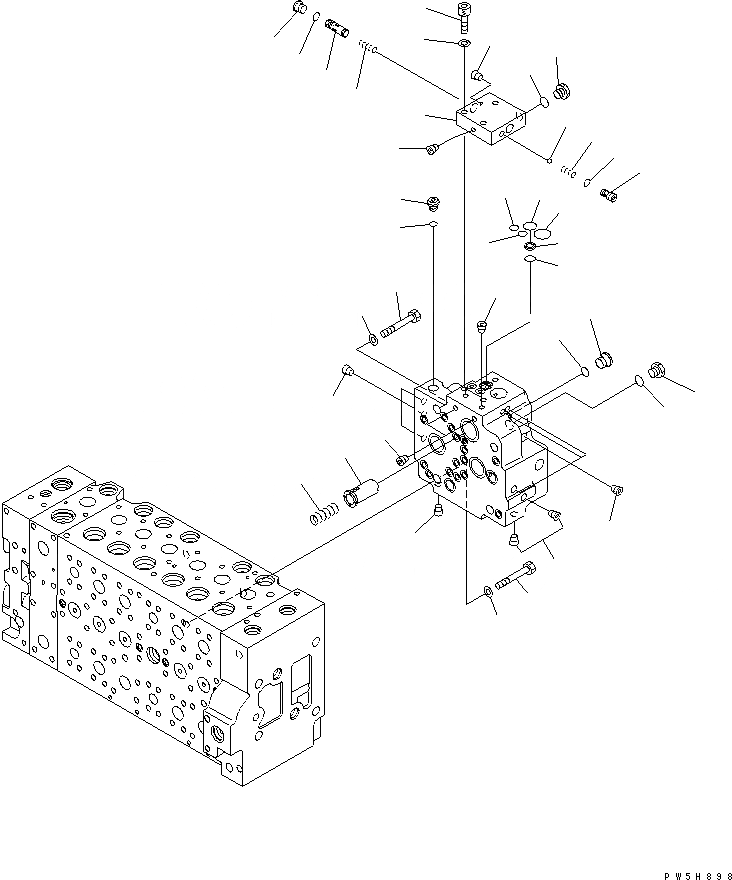 PW5H898