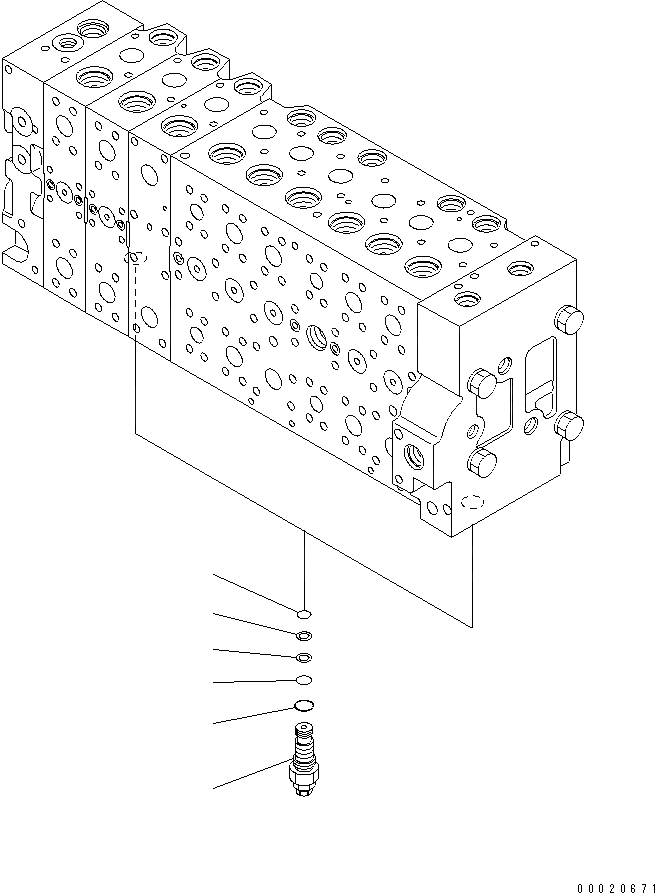 00020671