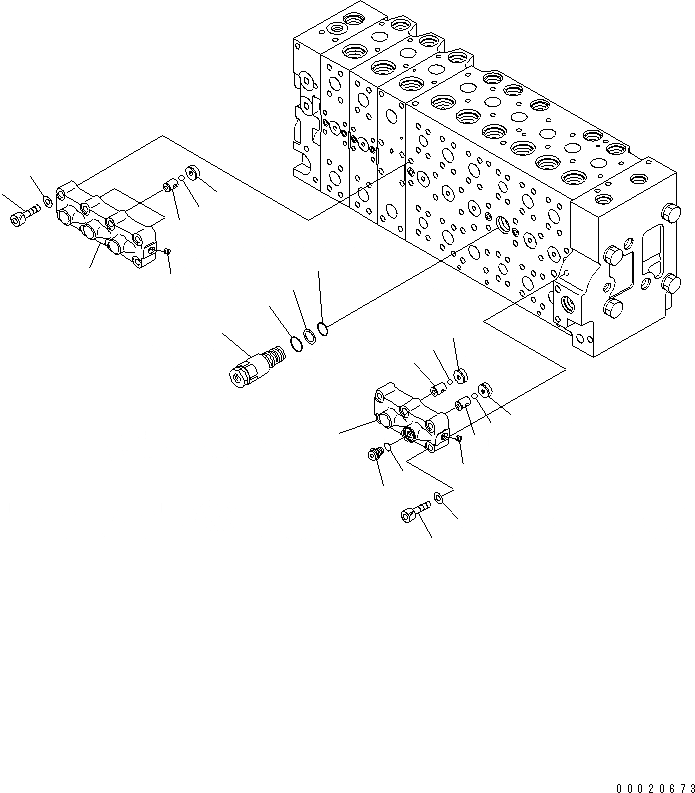 00020673