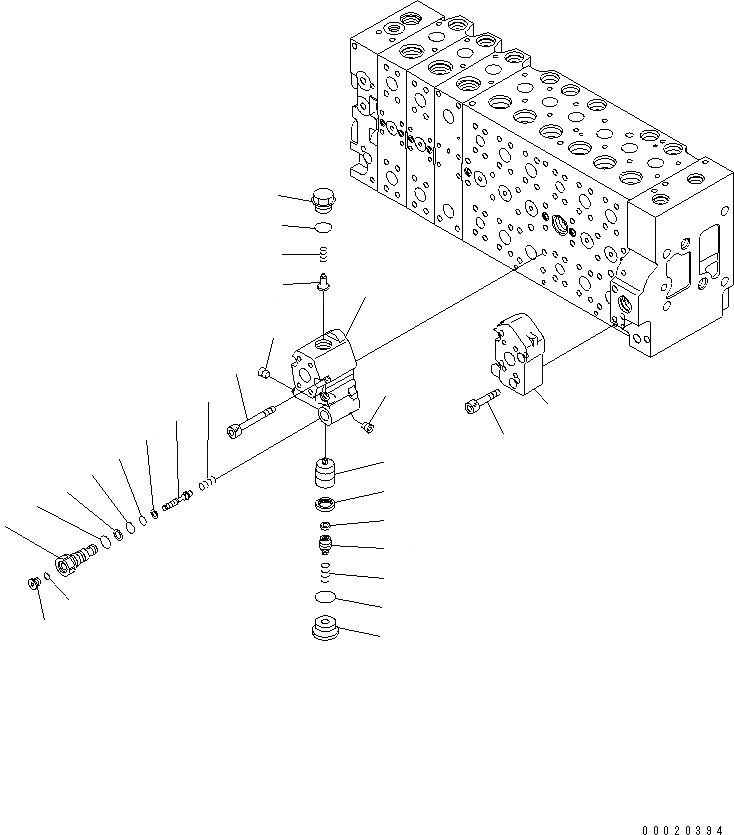 00020394