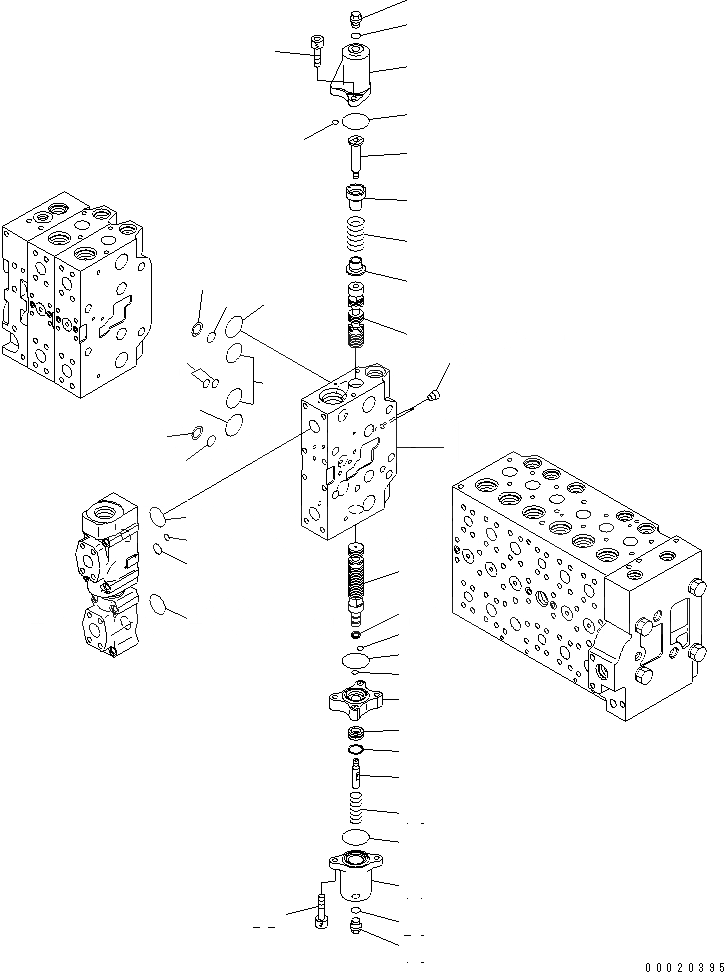 00020395