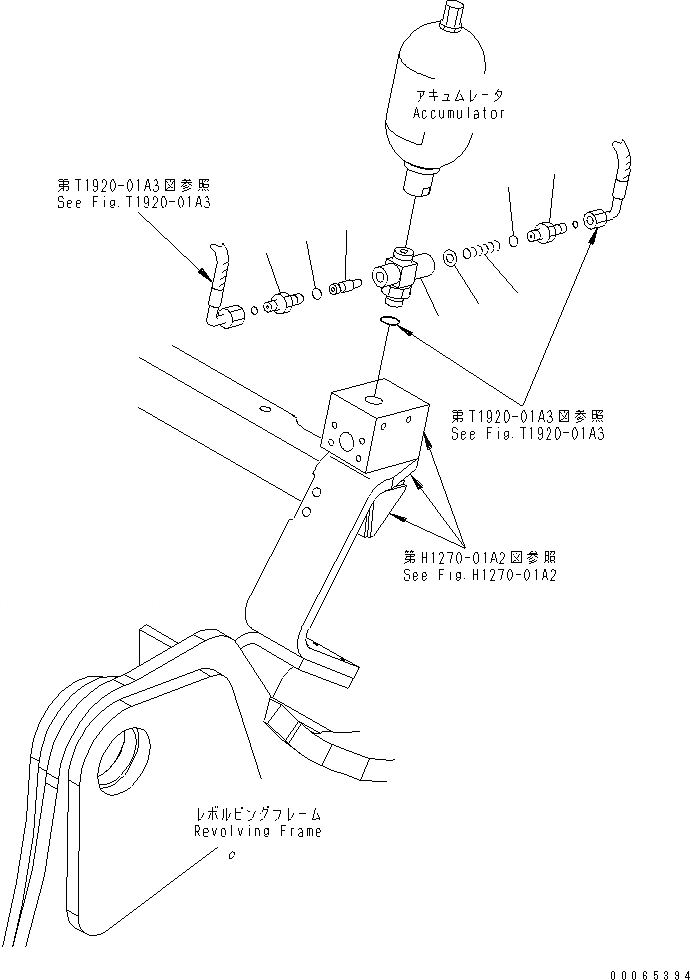 アキュムレータ
Accumulator

第T1920-01A3図参照
See Fig.T1920-01A3

第T1920-01A3図参照
See Fig.T1920-01A3

第H1270-01A2図参照
See Fig.H1270-01A2

レボルビングフレーム
Revolving Frame

00065394