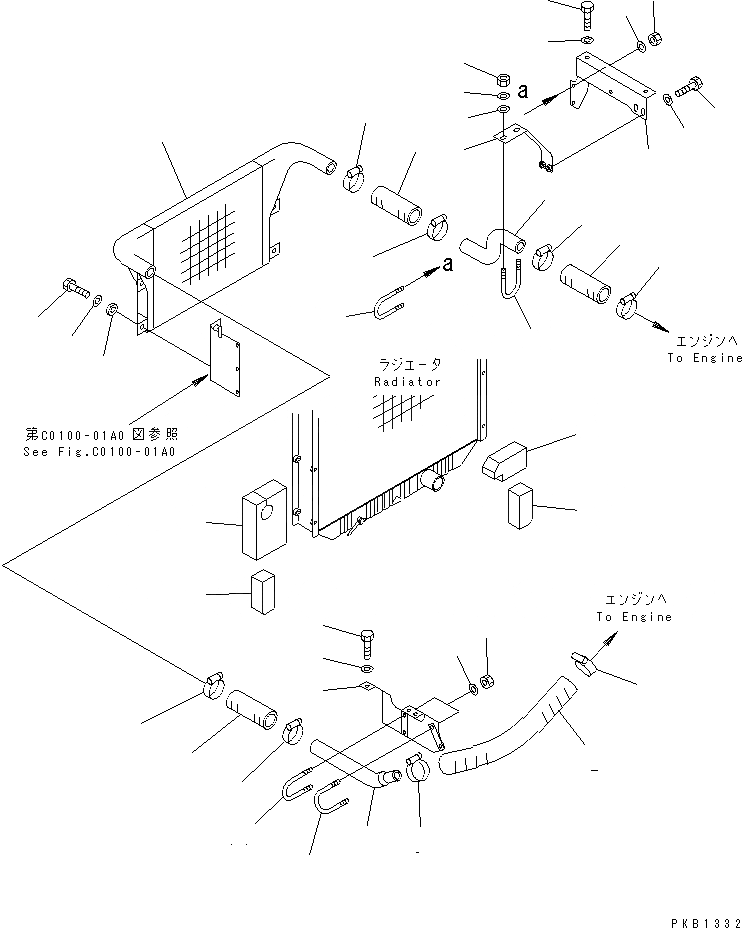 a

a

エンジンへ
To Engine

ラジエータ
Radiator

第C0100-01A0 図参照
See Fig.C0100-01A0

エンジンへ
To Engine

PKB1332