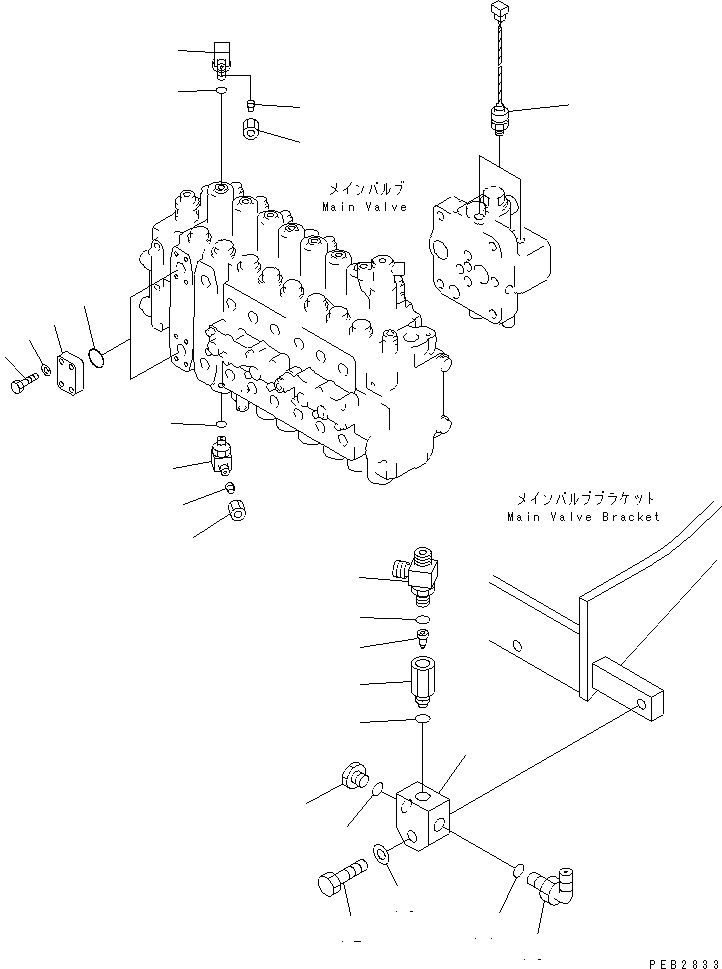 メインバルブ
Main Valve

メインバルブブラケット
Main Valve Bracket

PEB2833